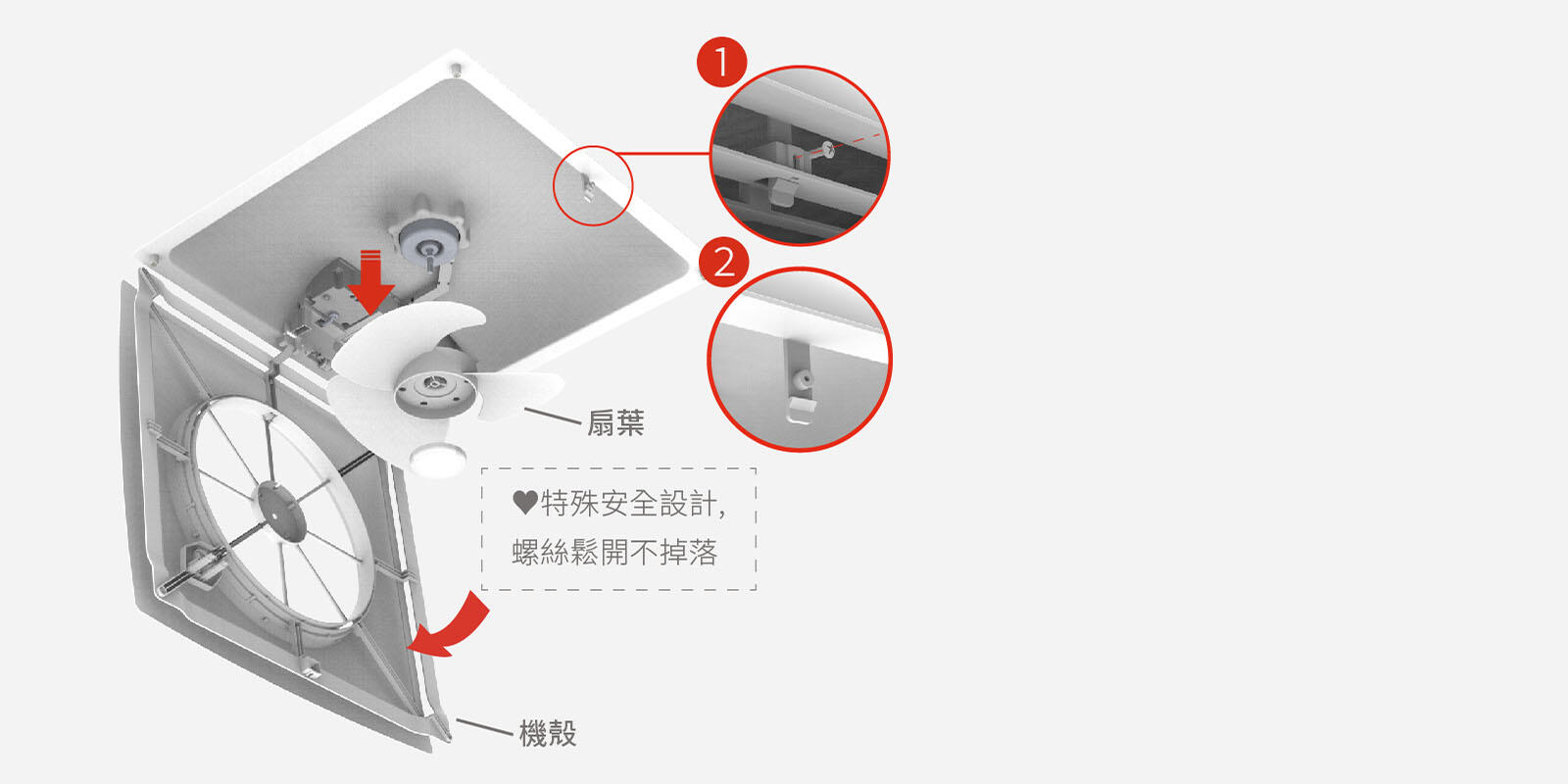 1

2

扇葉

♥特殊安全設計,
螺絲鬆開不掉落

機殼